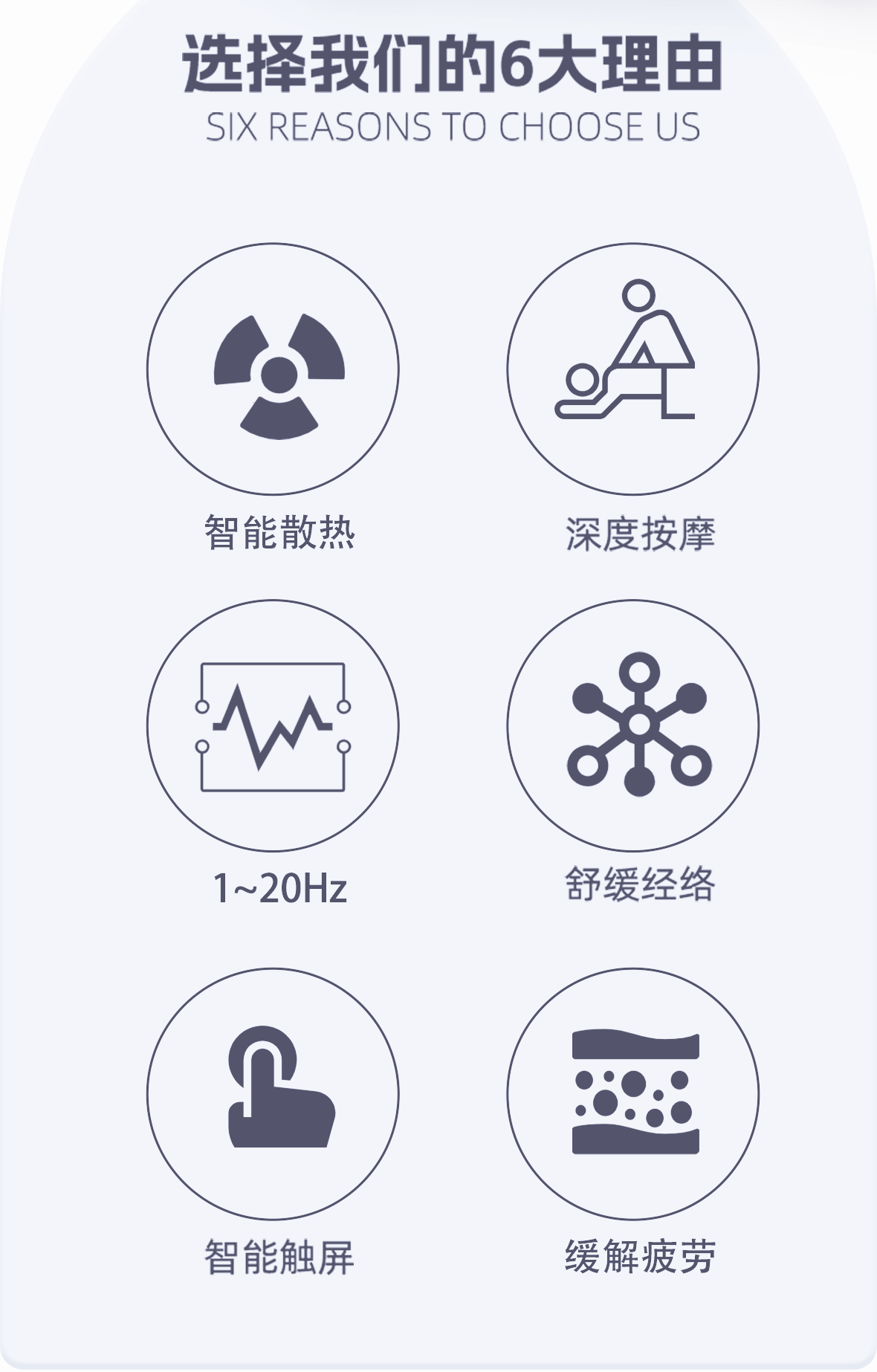 选择我们的6大理由
SIX REASONS TO CHOOSE US

智能散热

深度按摩

1~20Hz

舒缓经络

智能触屏

缓解疲劳