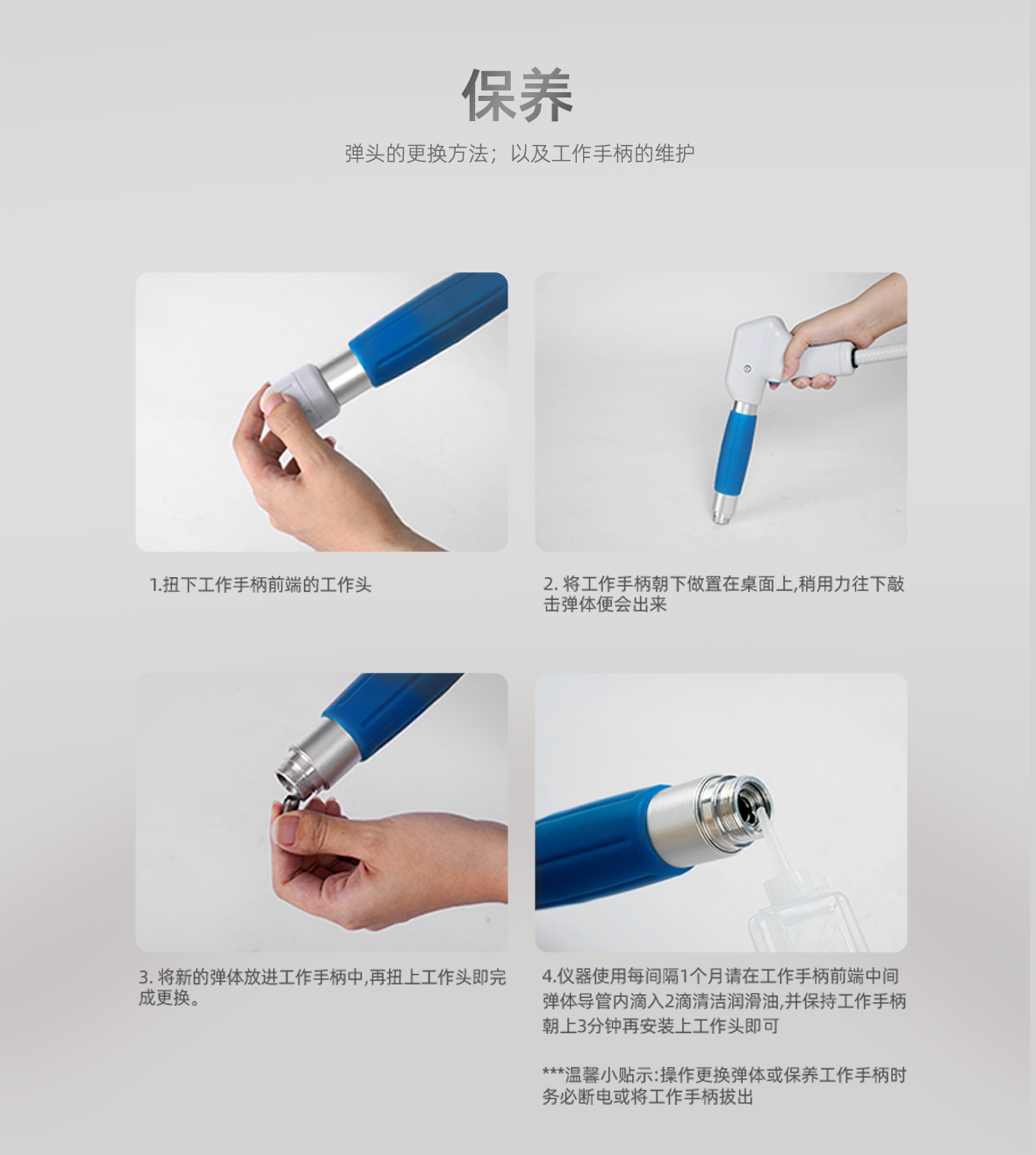 保养

弹头的更换方法；以及工作手柄的维护

1.扭下工作手柄前端的工作头

2. 将工作手柄朝下做置在桌面上,稍用力往下敲击弹体便会出来

3. 将新的弹体放进工作手柄中,再扭上工作头即完成更换。

4.仪器使用每间隔1个月请在工作手柄前端中间弹体导管内滴入2滴清洁润滑油,并保持工作手柄朝上3分钟再安装上工作头即可

***温馨小贴示:操作更换弹体或保养工作手柄时务必断电或将工作手柄拔出